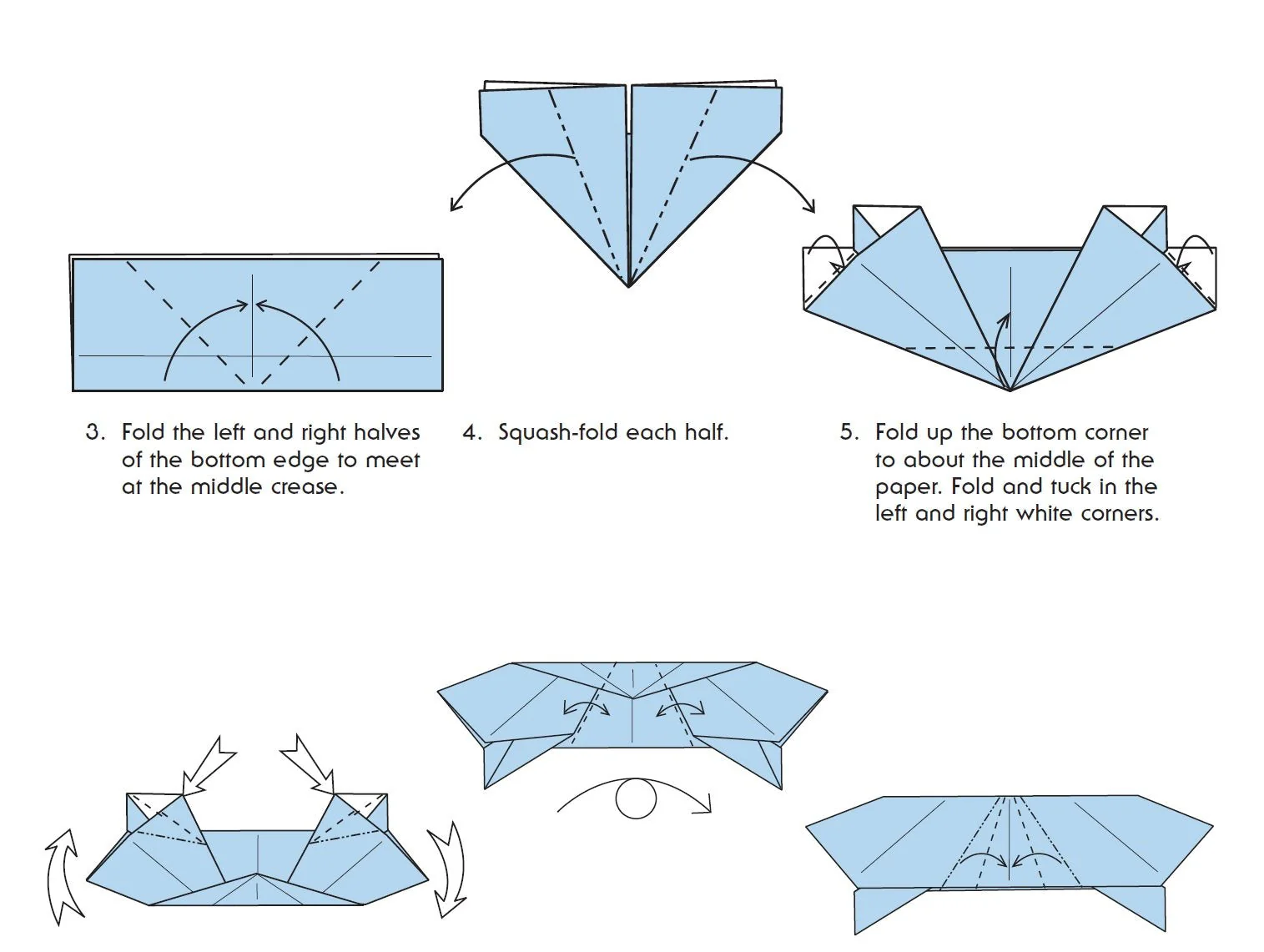 3. Fold the left and right halves of the bottom edge to meet at the middle crease.

4. Squash-fold each half.

5. Fold up the bottom corner to about the middle of the paper. Fold and tuck in the left and right white corners.